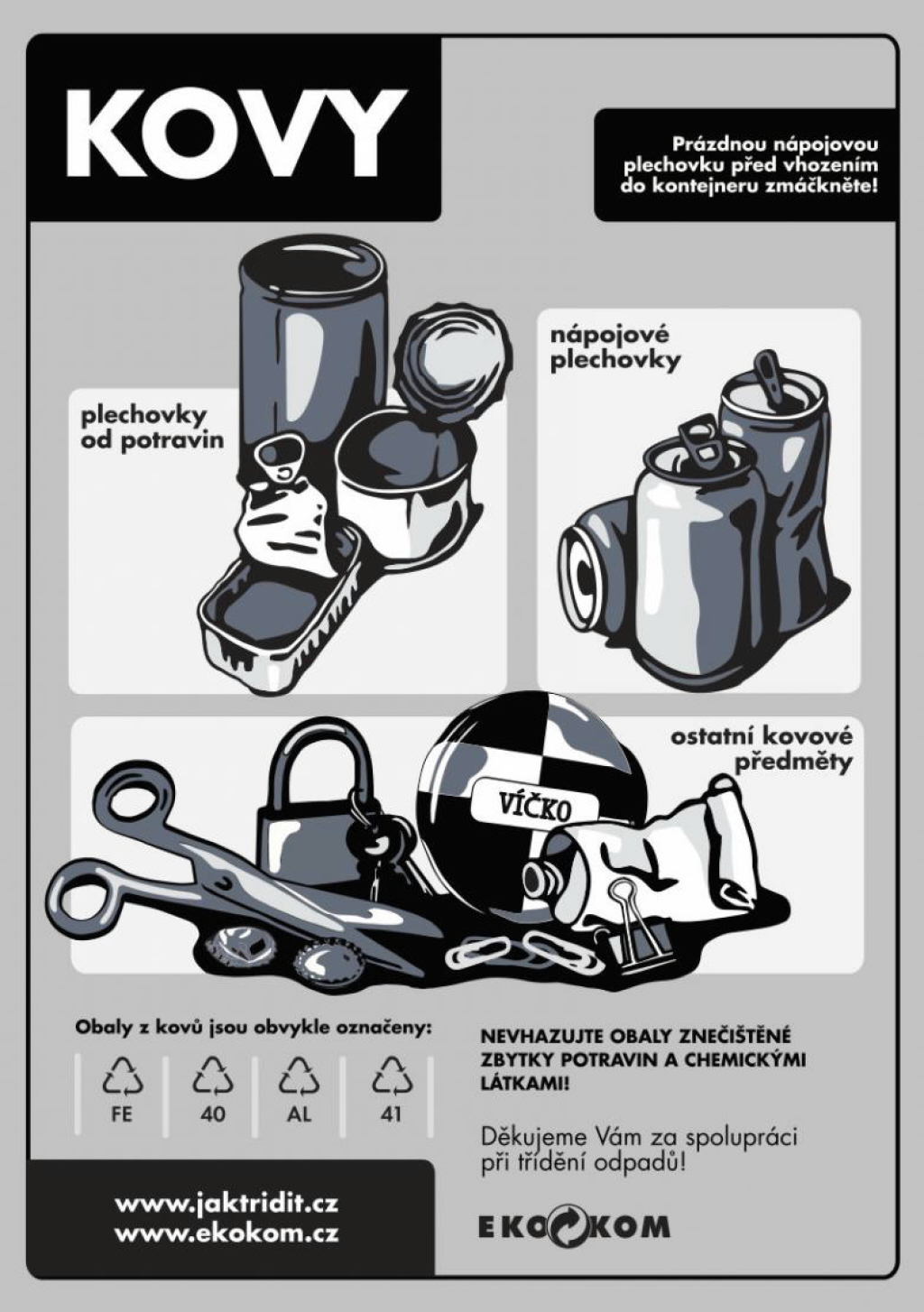 KOVY

Prázdnou nápojovou plechovku před vhozením do kontejneru zmáčkněte!

plechovky od potravin

nápojové plechovky

ostatní kovové předměty

VÍČKO

Obaly z kovů jsou obvykle označeny:

FE

40

AL

41

NEVHAZUJTE OBALY ZNEČIŠTĚNÉ ZBYTKY POTRAVIN A CHEMICKÝMI LÁTKAMI!

Děkujeme Vám za spolupráci při třídění odpadů!

www.jaktridit.cz
www.ekokom.cz

EKOKOM